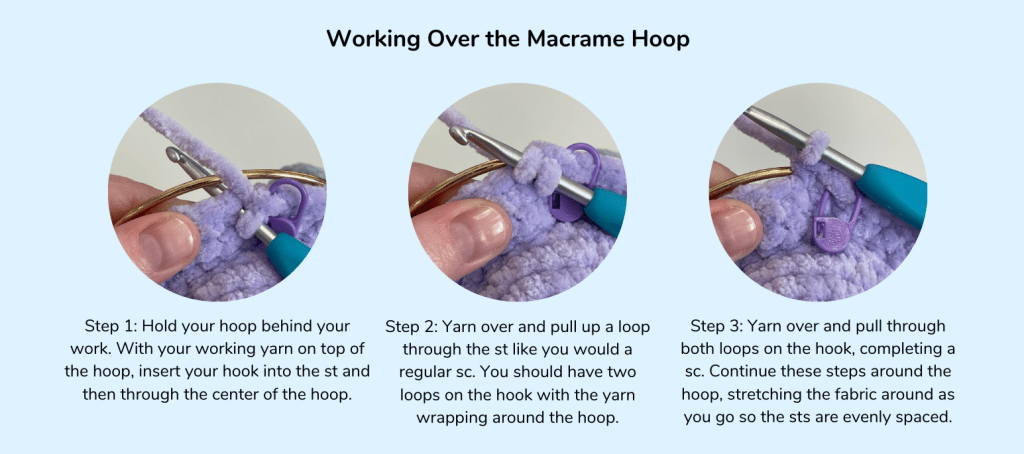 Working Over the Macrame Hoop

Step 1: Hold your hoop behind your work. With your working yarn on top of the hoop, insert your hook into the st and then through the center of the hoop.

Step 2: Yarn over and pull up a loop through the st like you would a regular sc. You should have two loops on the hook with the yarn wrapping around the hoop.

Step 3: Yarn over and pull through both loops on the hook, completing a sc. Continue these steps around the hoop, stretching the fabric around as you go so the sts are evenly spaced.